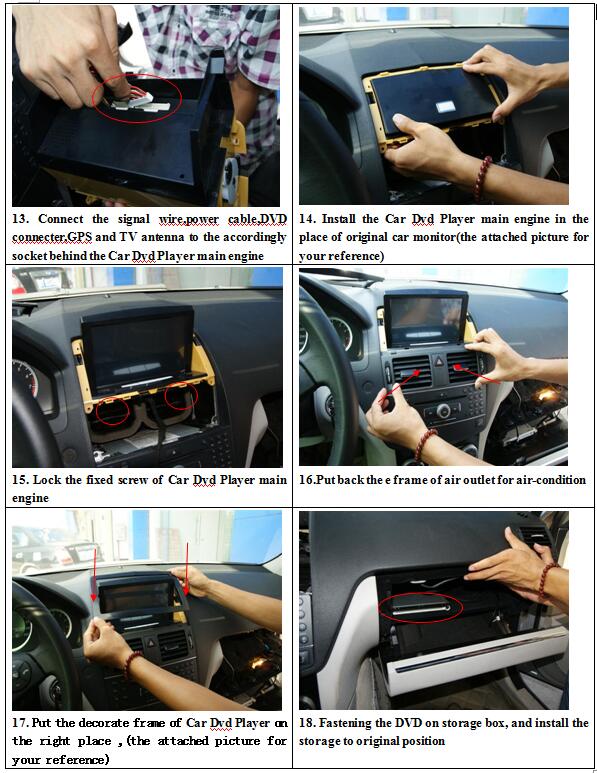 13. Connect the signal wire,power cable,DVD connecter,GPS and TV antenna to the accordingly socket behind the Car Dvd Player main engine

14. Install the Car Dvd Player main engine in the place of original car monitor(the attached picture for your reference)

15. Lock the fixed screw of Car Dvd Player main engine

16.Put back the e frame of air outlet for air-condition

17. Put the decorate frame of Car Dvd Player on the right place ,(the attached picture for your reference)

18. Fastening the DVD on storage box, and install the storage to original position