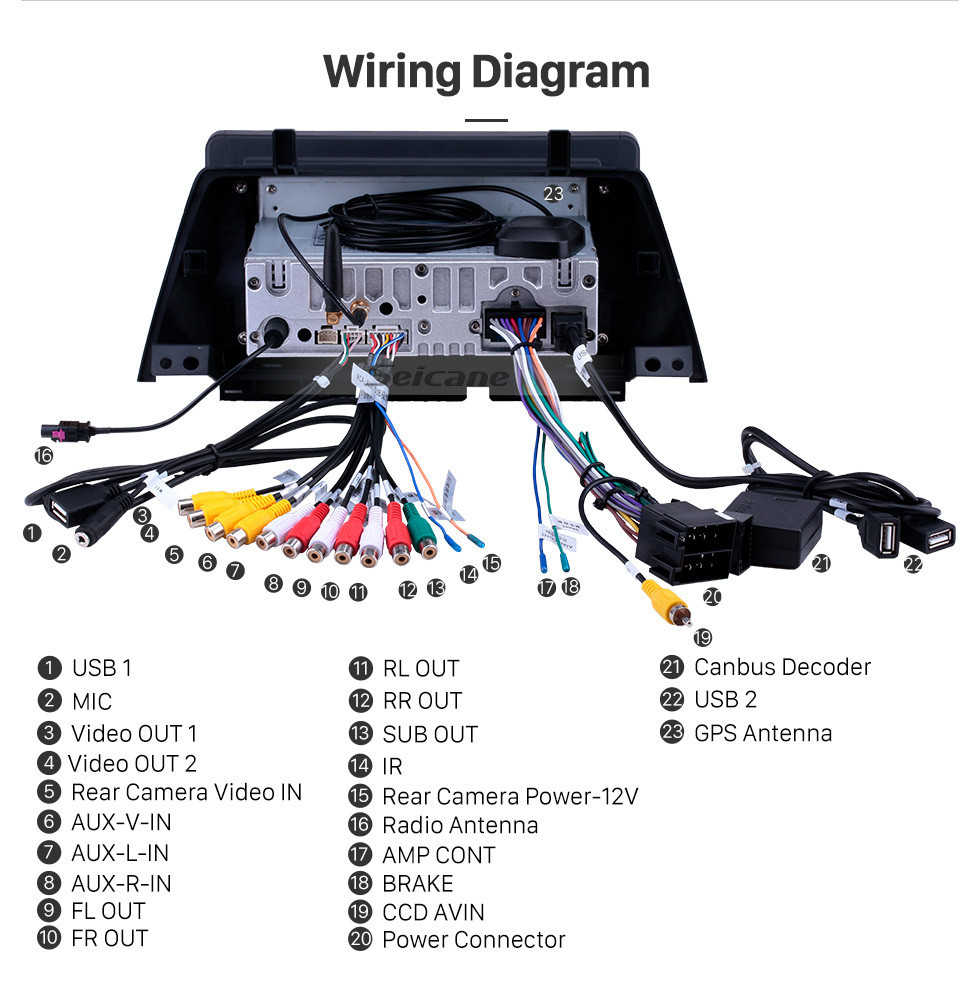 Wiring Diagram

23

Seicane

16

1 2 3 4 5 6 7 8 9 10 11 12 13 14 15 17 18 19 20 21 22

1 USB 1
2 MIC
3 Video OUT 1
4 Video OUT 2
5 Rear Camera Video IN
6 AUX-V-IN
7 AUX-L-IN
8 AUX-R-IN
9 FL OUT
10 FR OUT

11 RL OUT
12 RR OUT
13 SUB OUT
14 IR
15 Rear Camera Power-12V
16 Radio Antenna
17 AMP CONT
18 BRAKE
19 CCD AVIN
20 Power Connector

21 Canbus Decoder
22 USB 2
23 GPS Antenna