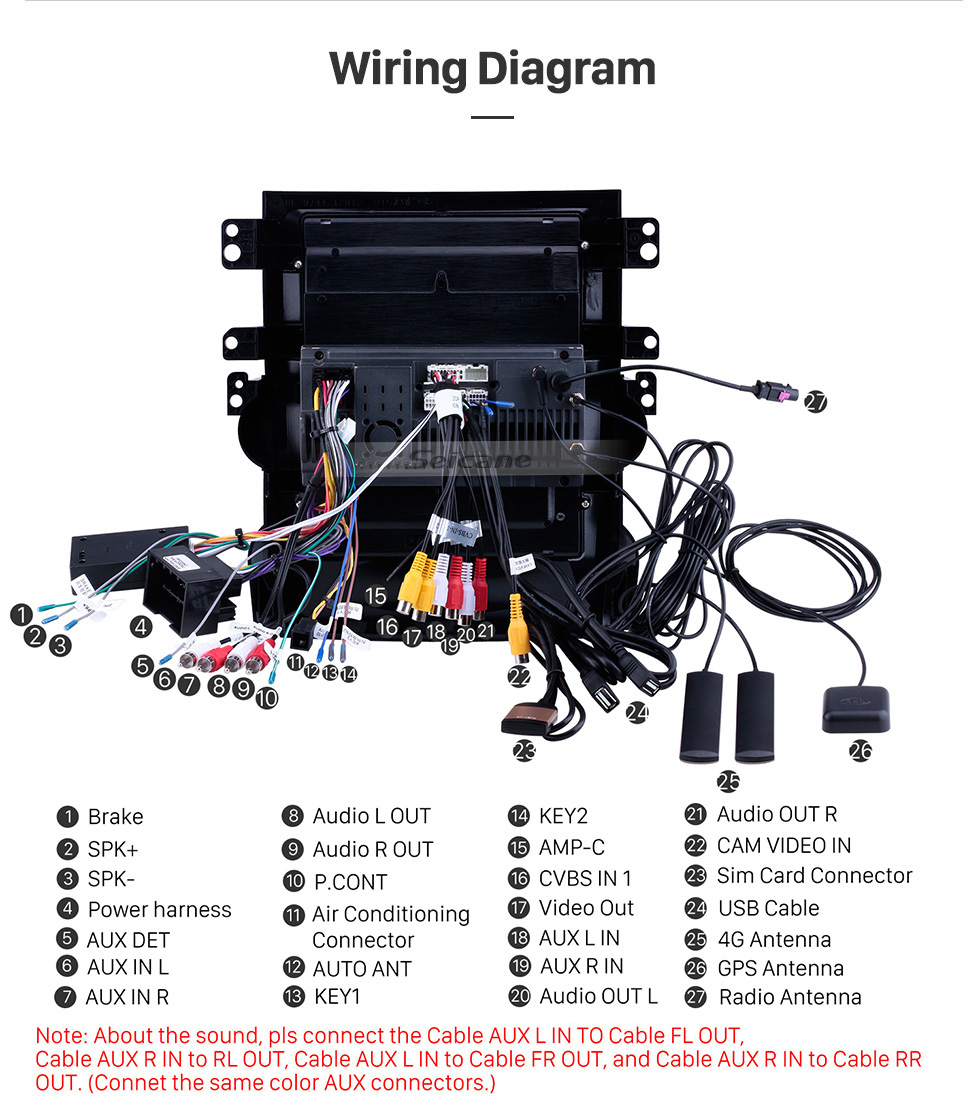 Wiring Diagram

Seicane

1 2 3 4 5 6 7 8 9 10 11 12 13 14 15 16 17 18 19 20 21 22 23 24 25 26 27

1 Brake
2 SPK+
3 SPK-
4 Power harness
5 AUX DET
6 AUX IN L
7 AUX IN R

8 Audio L OUT
9 Audio R OUT
10 P.CONT
11 Air Conditioning Connector
12 AUTO ANT
13 KEY1

14 KEY2
15 AMP-C
16 CVBS IN 1
17 Video Out
18 AUX L IN
19 AUX R IN
20 Audio OUT L

21 Audio OUT R
22 CAM VIDEO IN
23 Sim Card Connector
24 USB Cable
25 4G Antenna
26 GPS Antenna
27 Radio Antenna

Note: About the sound, pls connect the Cable AUX L IN TO Cable FL OUT, Cable AUX R IN to RL OUT, Cable AUX L IN to Cable FR OUT, and Cable AUX R IN to Cable RR OUT. (Connet the same color AUX connectors.)