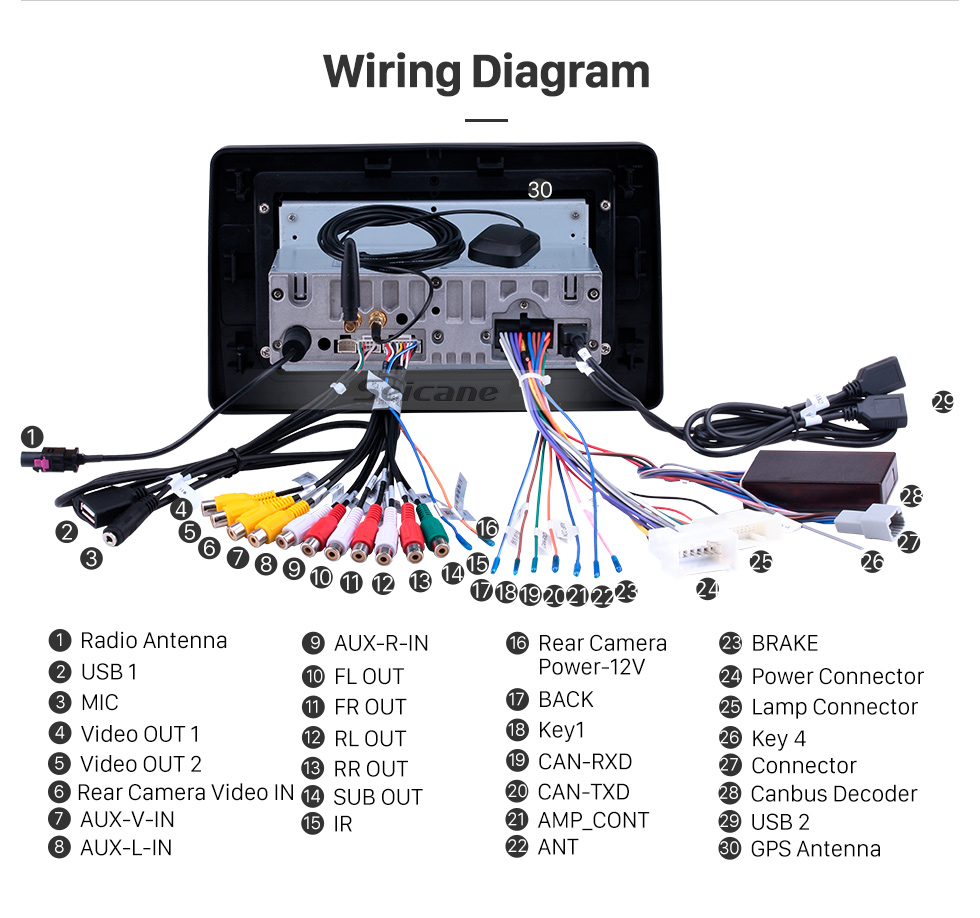 Wiring Diagram

30

Seicane

1 2 3 4 5 6 7 8 9 10 11 12 13 14 15 16 17 18 19 20 21 22 23 24 25 26 27 28 29

1 Radio Antenna
2 USB 1
3 MIC
4 Video OUT 1
5 Video OUT 2
6 Rear Camera Video IN
7 AUX-V-IN
8 AUX-L-IN

9 AUX-R-IN
10 FL OUT
11 FR OUT
12 RL OUT
13 RR OUT
14 SUB OUT
15 IR

16 Rear Camera Power-12V
17 BACK
18 Key1
19 CAN-RXD
20 CAN-TXD
21 AMP_CONT
22 ANT

23 BRAKE
24 Power Connector
25 Lamp Connector
26 Key 4
27 Connector
28 Canbus Decoder
29 USB 2
30 GPS Antenna