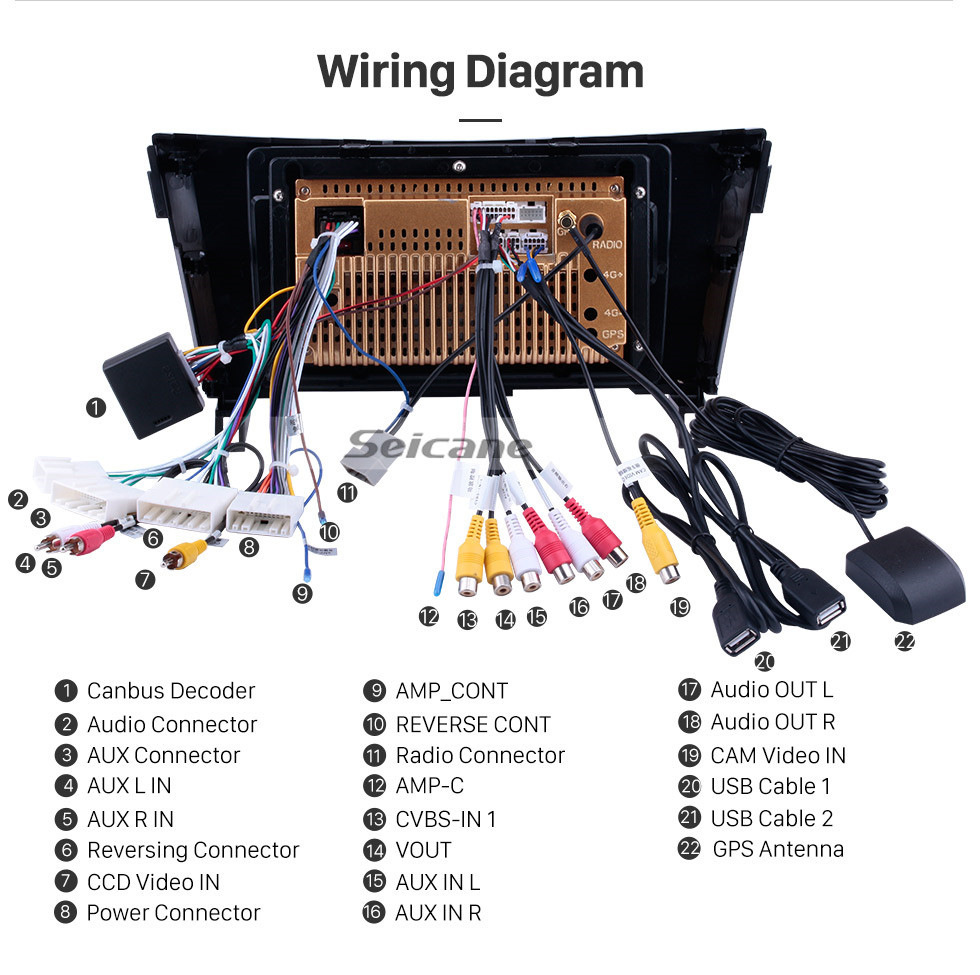 Wiring Diagram

RADIO
4G
4G
GPS

Seicane

1
2
3
4
5
6
7
8
9
10
11
12
13
14
15
16
17
18
19
20
21
22

1 Canbus Decoder
2 Audio Connector
3 AUX Connector
4 AUX L IN
5 AUX R IN
6 Reversing Connector
7 CCD Video IN
8 Power Connector

9 AMP_CONT
10 REVERSE CONT
11 Radio Connector
12 AMP-C
13 CVBS-IN 1
14 VOUT
15 AUX IN L
16 AUX IN R

17 Audio OUT L
18 Audio OUT R
19 CAM Video IN
20 USB Cable 1
21 USB Cable 2
22 GPS Antenna