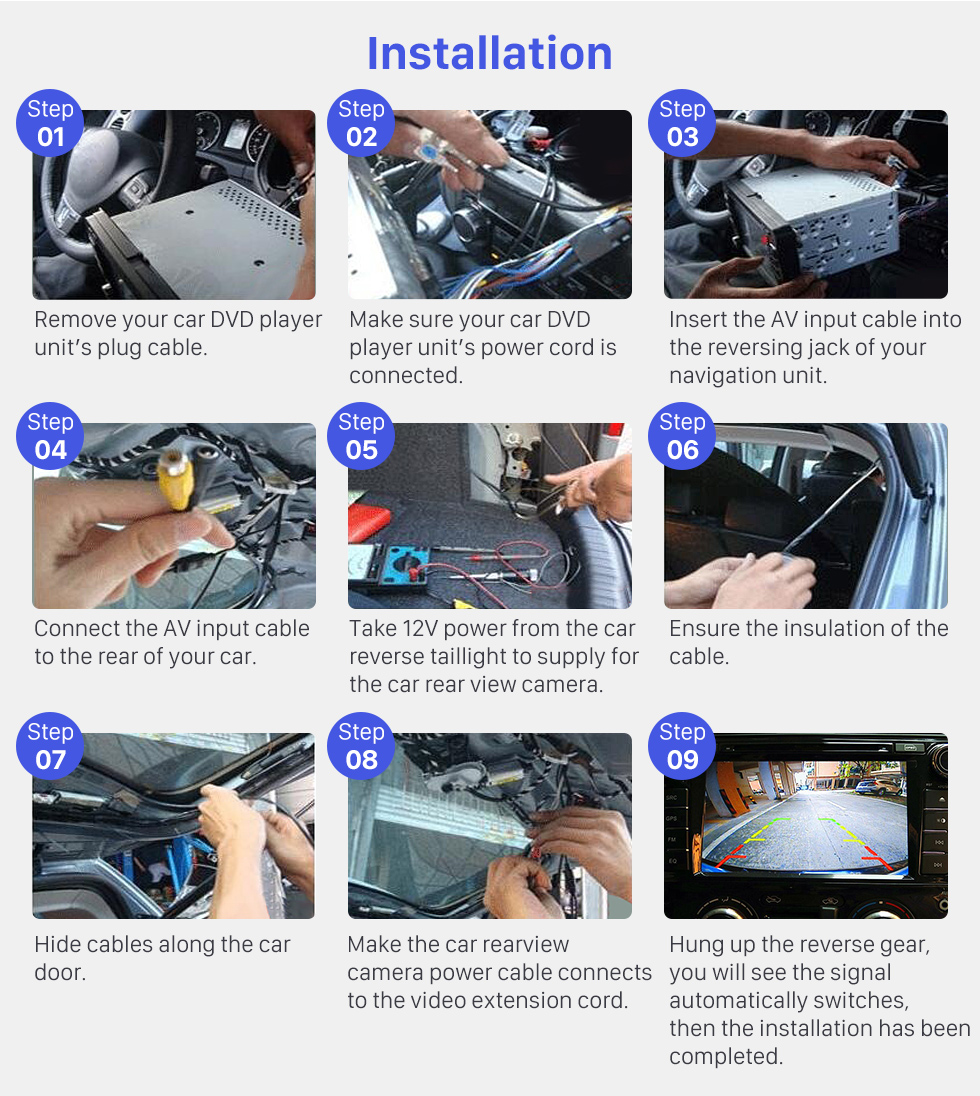 Installation

Step 01

Remove your car DVD player unit's plug cable.

Step 02

Make sure your car DVD player unit's power cord is connected.

Step 03

Insert the AV input cable into the reversing jack of your navigation unit.

Step 04

Connect the AV input cable to the rear of your car.

Step 05

Take 12V power from the car reverse taillight to supply for the car rear view camera.

Step 06

Ensure the insulation of the cable.

Step 07

Hide cables along the car door.

Step 08

Make the car rearview camera power cable connects to the video extension cord.

Step 09

Hung up the reverse gear, you will see the signal automatically switches, then the installation has been completed.