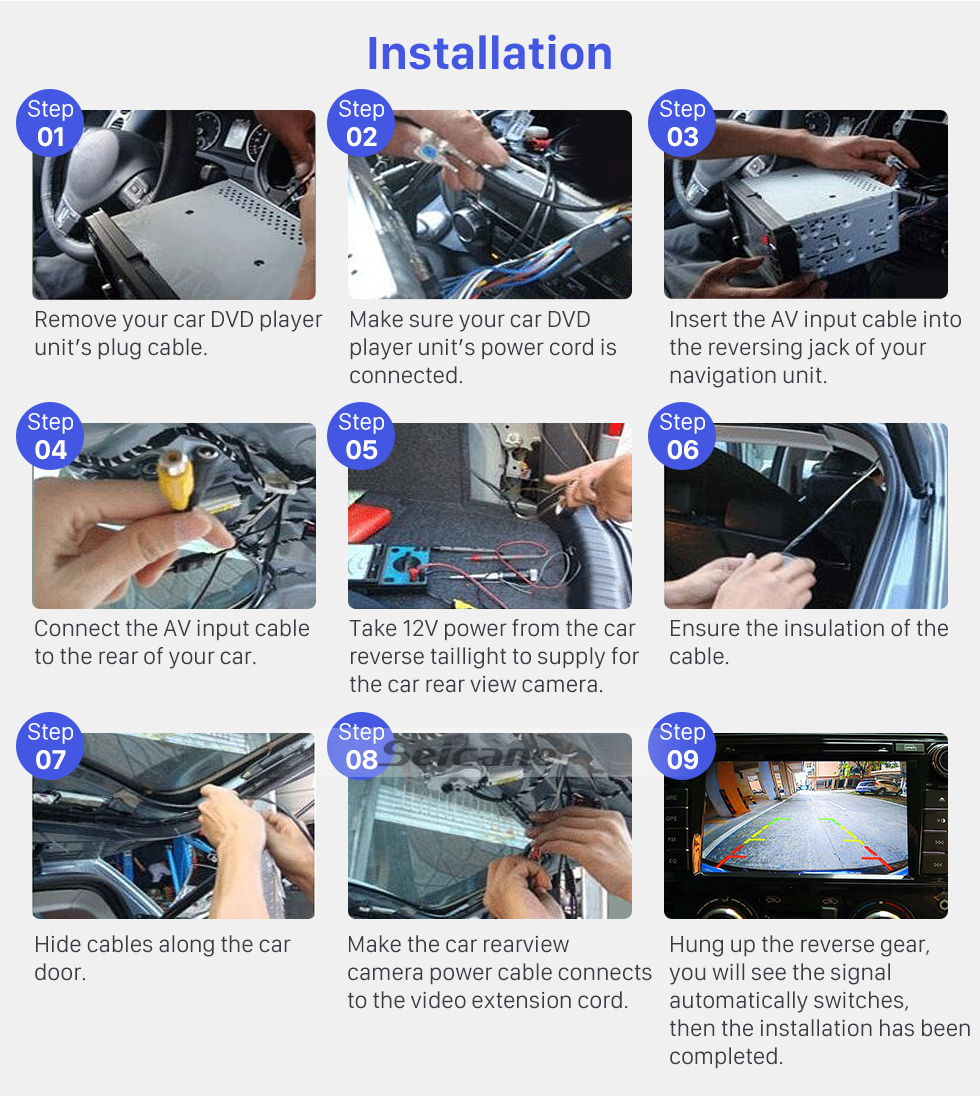 Installation

Step 01
Remove your car DVD player unit's plug cable.

Step 02
Make sure your car DVD player unit's power cord is connected.

Step 03
Insert the AV input cable into the reversing jack of your navigation unit.

Step 04
Connect the AV input cable to the rear of your car.

Step 05
Take 12V power from the car reverse taillight to supply for the car rear view camera.

Step 06
Ensure the insulation of the cable.

Step 07
Hide cables along the car door.

Step 08
Seicane
Make the car rearview camera power cable connects to the video extension cord.

Step 09
Hung up the reverse gear, you will see the signal automatically switches, then the installation has been completed.