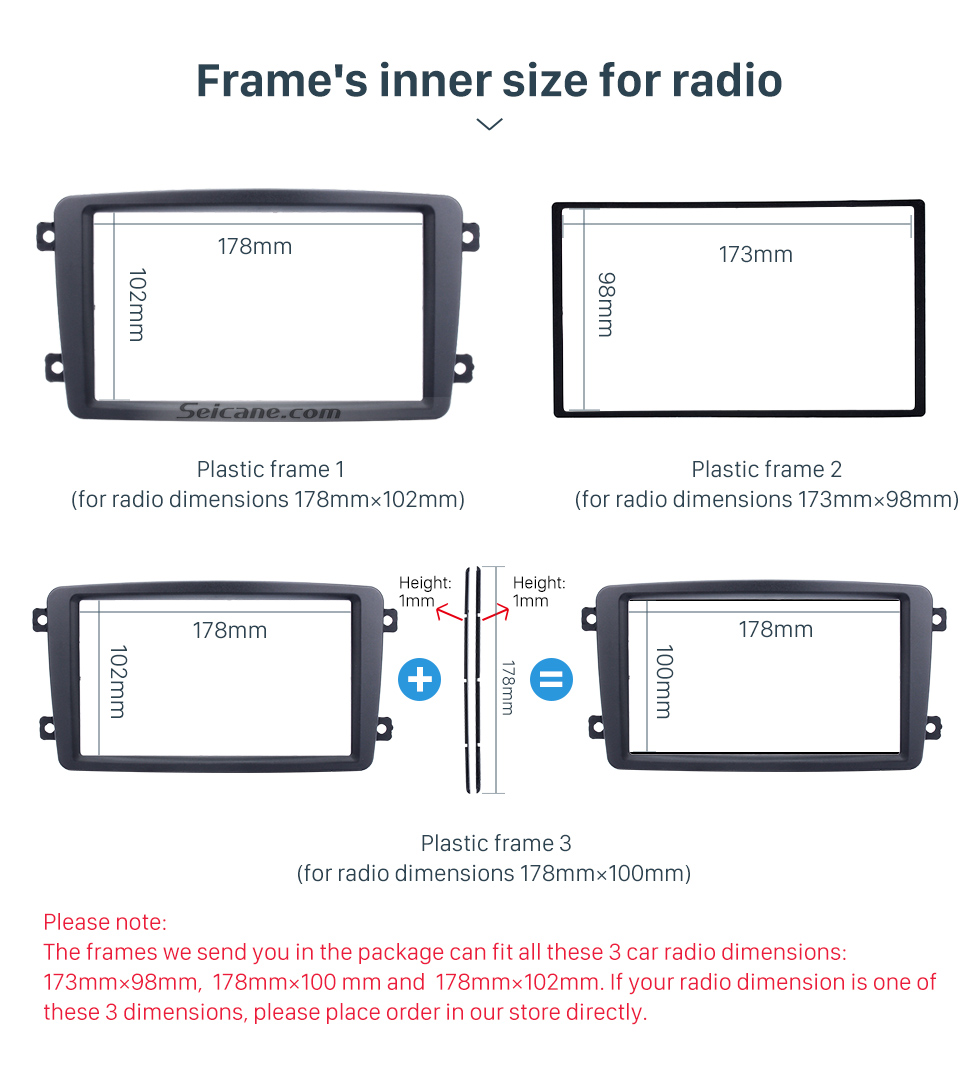 Frame's inner size for radio

178mm
102mm
Seicane.com

173mm
98mm

Plastic frame 1
(for radio dimensions 178mm×102mm)

Plastic frame 2
(for radio dimensions 173mm×98mm)

178mm
102mm

Height: 1mm
Height: 1mm
178mm

178mm
100mm

Plastic frame 3
(for radio dimensions 178mm×100mm)

Please note:
The frames we send you in the package can fit all these 3 car radio dimensions: 173mm×98mm, 178mm×100 mm and 178mm×102mm. If your radio dimension is one of these 3 dimensions, please place order in our store directly.