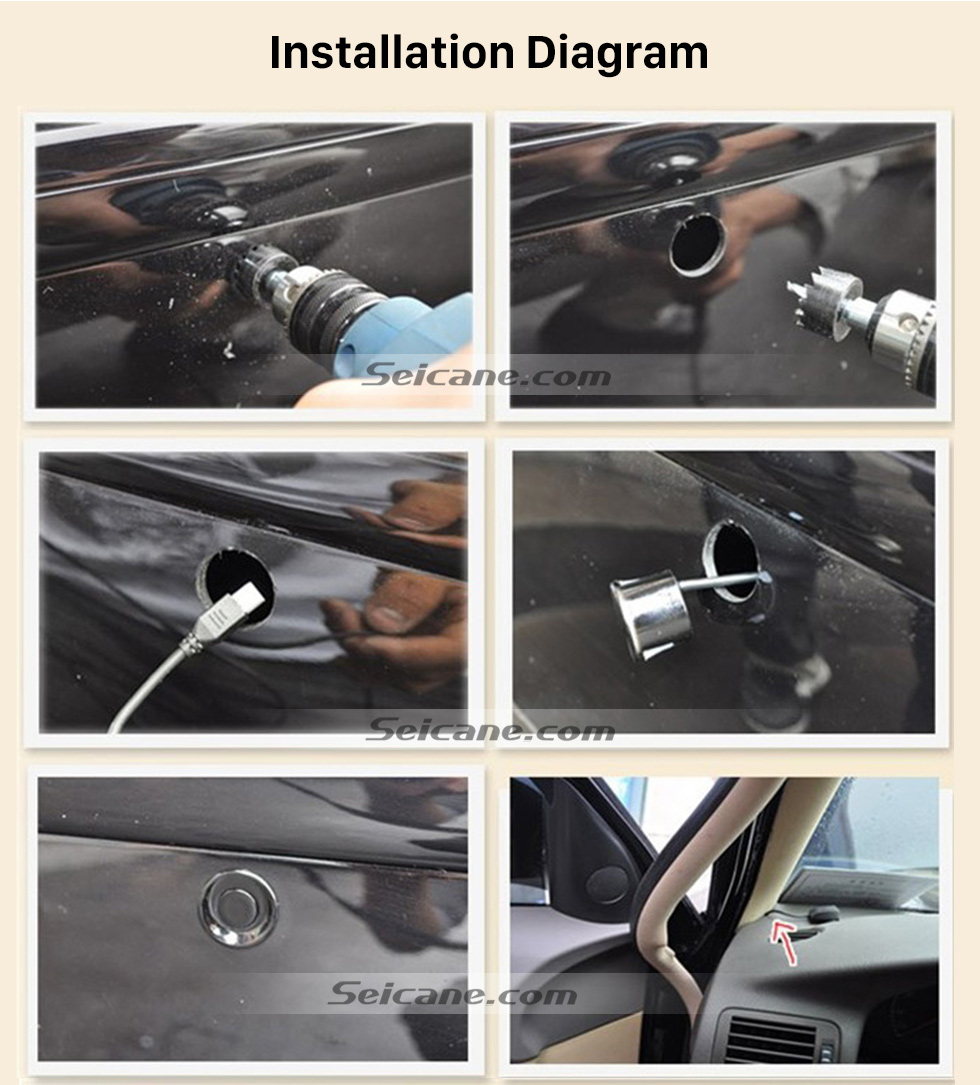 Installation Diagram

Seicane.com

Seicane.com

Seicane.com