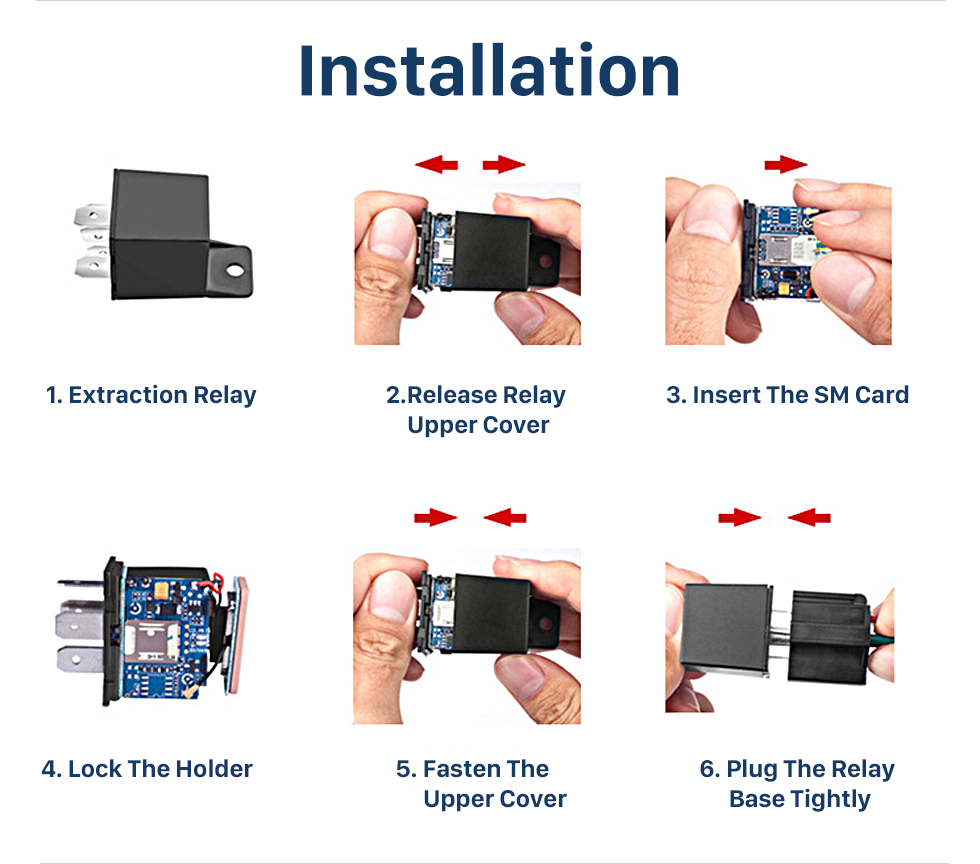 Installation

1. Extraction Relay

2.Release Relay Upper Cover

3. Insert The SM Card

4. Lock The Holder

5. Fasten The Upper Cover

6. Plug The Relay Base Tightly