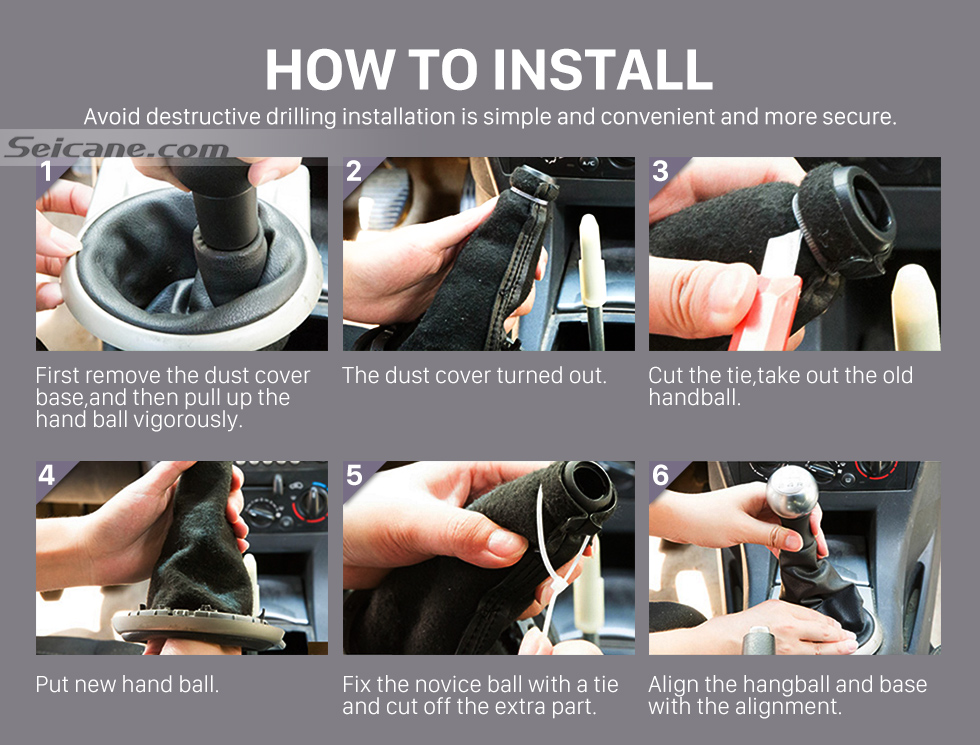 HOW TO INSTALL

Avoid destructive drilling installation is simple and convenient and more secure.

Seicane.com

1

First remove the dust cover base,and then pull up the hand ball vigorously.

2

The dust cover turned out.

3

Cut the tie,take out the old handball.

4

Put new hand ball.

5

Fix the novice ball with a tie and cut off the extra part.

6

Align the hangball and base with the alignment.