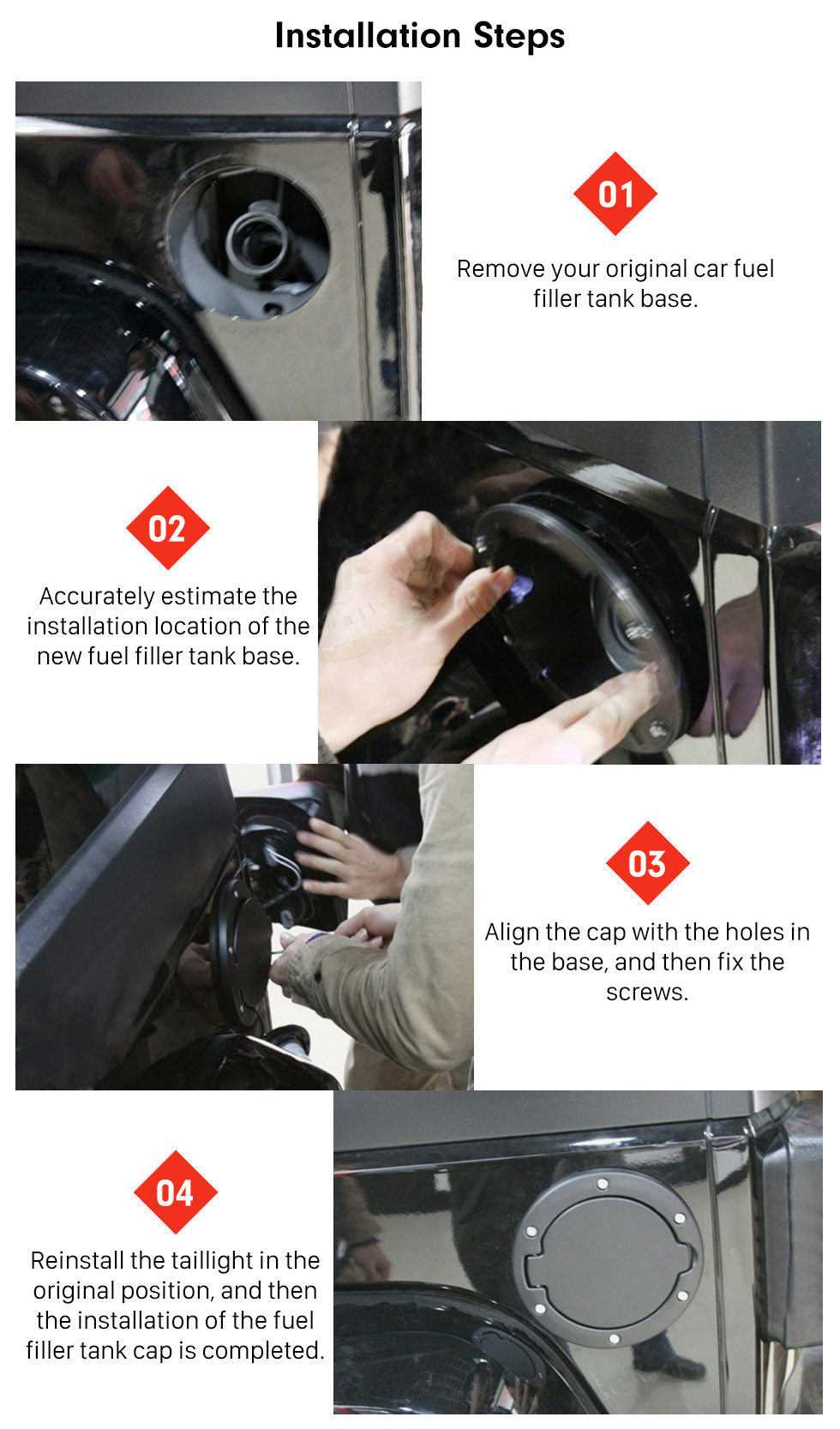 Installation Steps

01

Remove your original car fuel filler tank base.

02

Accurately estimate the installation location of the new fuel filler tank base.

03

Align the cap with the holes in the base, and then fix the screws.

04

Reinstall the taillight in the original position, and then the installation of the fuel filler tank cap is completed.