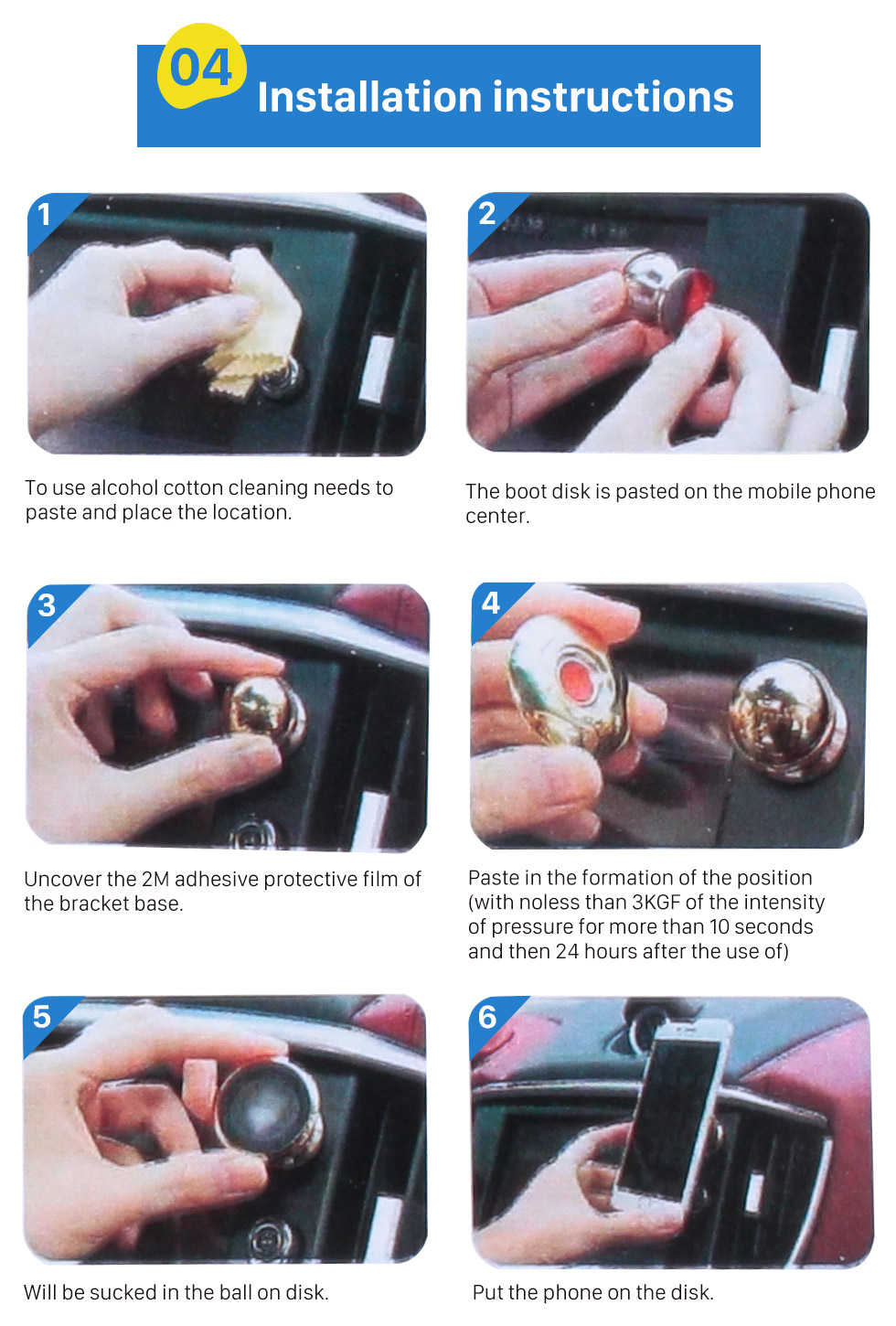 04
Installation instructions

1
To use alcohol cotton cleaning needs to paste and place the location.

2
The boot disk is pasted on the mobile phone center.

3
Uncover the 2M adhesive protective film of the bracket base.

4
Paste in the formation of the position (with noless than 3KGF of the intensity of pressure for more than 10 seconds and then 24 hours after the use of)

5
Will be sucked in the ball on disk.

6
Put the phone on the disk.