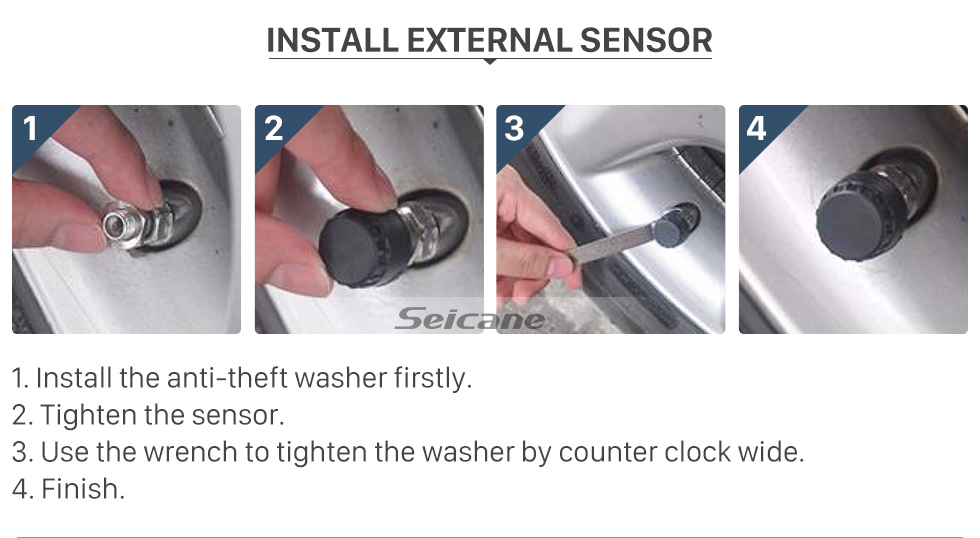 INSTALL EXTERNAL SENSOR

1

2

3

4

Seicane

1. Install the anti-theft washer firstly.
2. Tighten the sensor.
3. Use the wrench to tighten the washer by counter clock wide.
4. Finish.