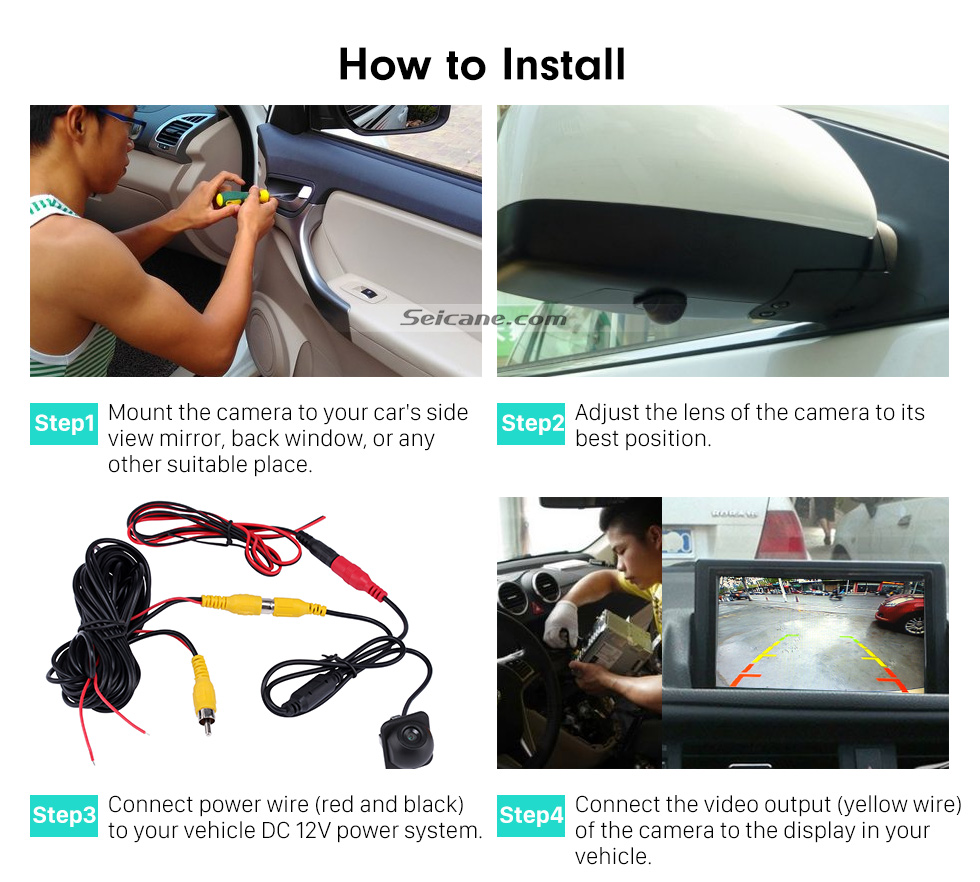 How to Install

Seicane.com

Step1 Mount the camera to your car's side view mirror, back window, or any other suitable place.

Step2 Adjust the lens of the camera to its best position.

Step3 Connect power wire (red and black) to your vehicle DC 12V power system.

Step4 Connect the video output (yellow wire) of the camera to the display in your vehicle.