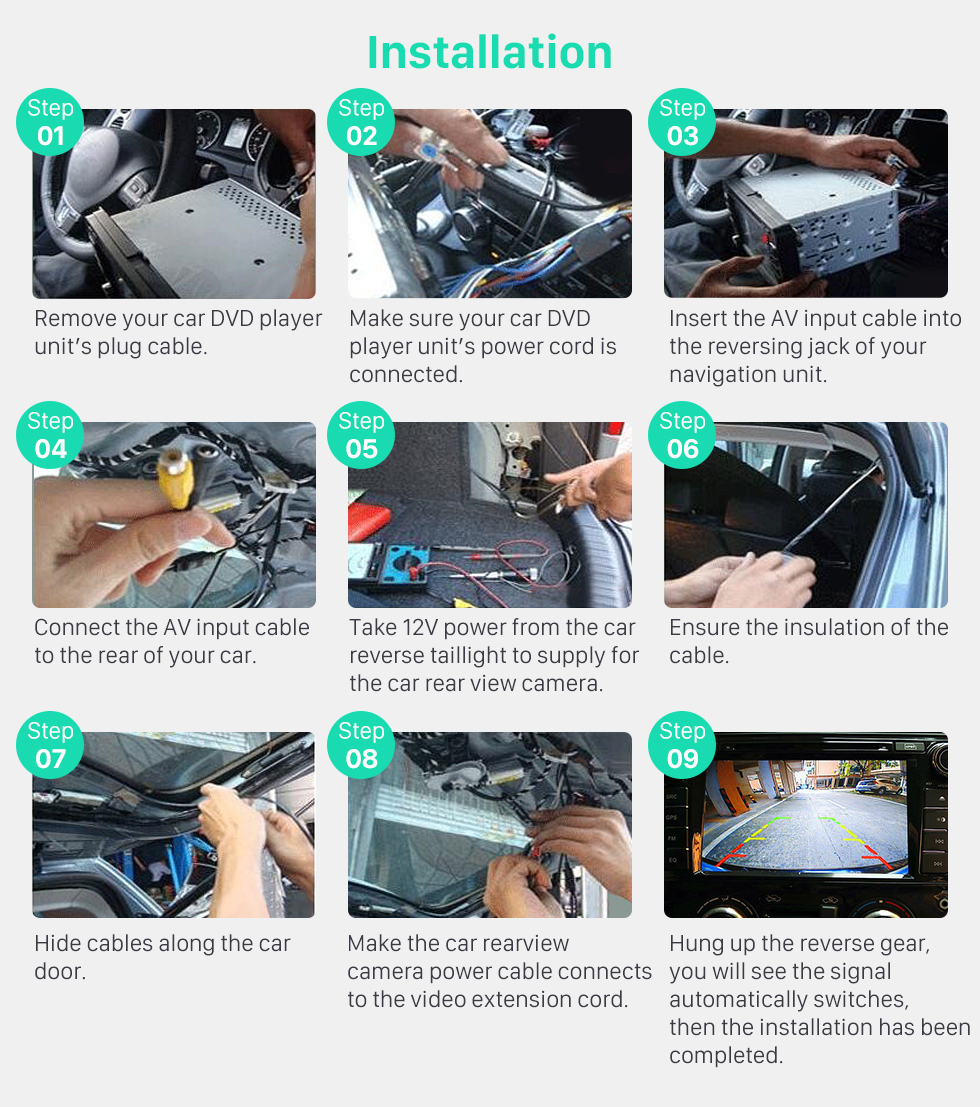 Installation

Step 01

Remove your car DVD player unit's plug cable.

Step 02

Make sure your car DVD player unit's power cord is connected.

Step 03

Insert the AV input cable into the reversing jack of your navigation unit.

Step 04

Connect the AV input cable to the rear of your car.

Step 05

Take 12V power from the car reverse taillight to supply for the car rear view camera.

Step 06

Ensure the insulation of the cable.

Step 07

Hide cables along the car door.

Step 08

Make the car rearview camera power cable connects to the video extension cord.

Step 09

Hung up the reverse gear, you will see the signal automatically switches, then the installation has been completed.