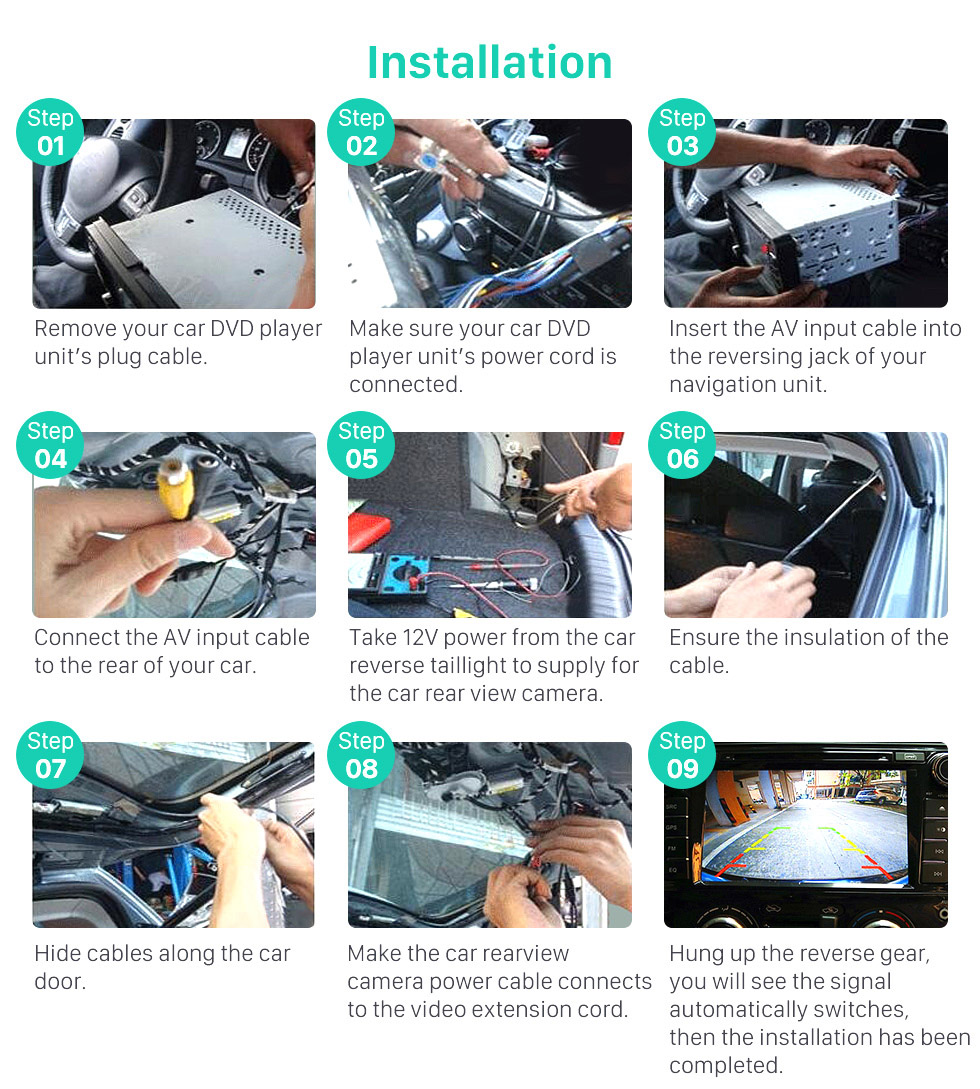 Installation

Step 01
Remove your car DVD player unit's plug cable.

Step 02
Make sure your car DVD player unit's power cord is connected.

Step 03
Insert the AV input cable into the reversing jack of your navigation unit.

Step 04
Connect the AV input cable to the rear of your car.

Step 05
Take 12V power from the car reverse taillight to supply for the car rear view camera.

Step 06
Ensure the insulation of the cable.

Step 07
Hide cables along the car door.

Step 08
Make the car rearview camera power cable connects to the video extension cord.

Step 09
Hung up the reverse gear, you will see the signal automatically switches, then the installation has been completed.