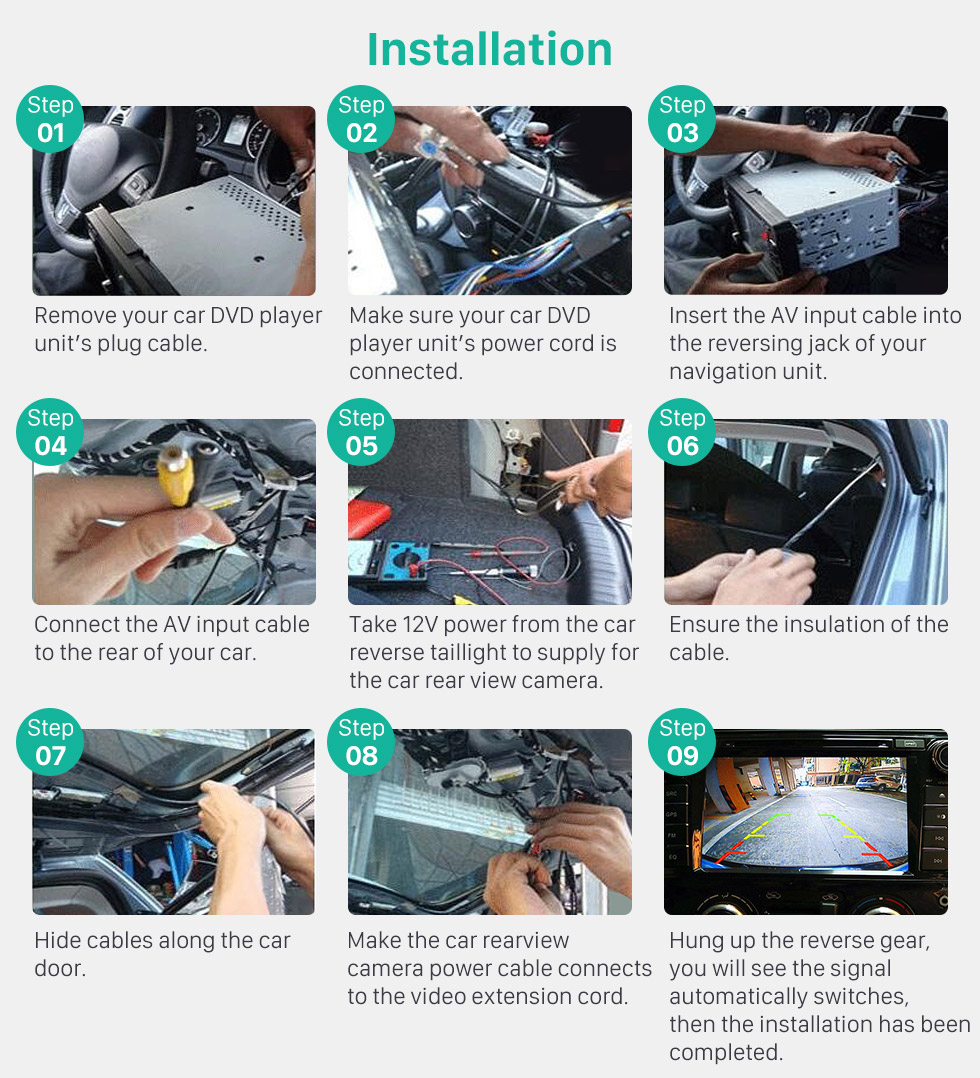 Installation

Step 01

Remove your car DVD player unit's plug cable.

Step 02

Make sure your car DVD player unit's power cord is connected.

Step 03

Insert the AV input cable into the reversing jack of your navigation unit.

Step 04

Connect the AV input cable to the rear of your car.

Step 05

Take 12V power from the car reverse taillight to supply for the car rear view camera.

Step 06

Ensure the insulation of the cable.

Step 07

Hide cables along the car door.

Step 08

Make the car rearview camera power cable connects to the video extension cord.

Step 09

Hung up the reverse gear, you will see the signal automatically switches, then the installation has been completed.