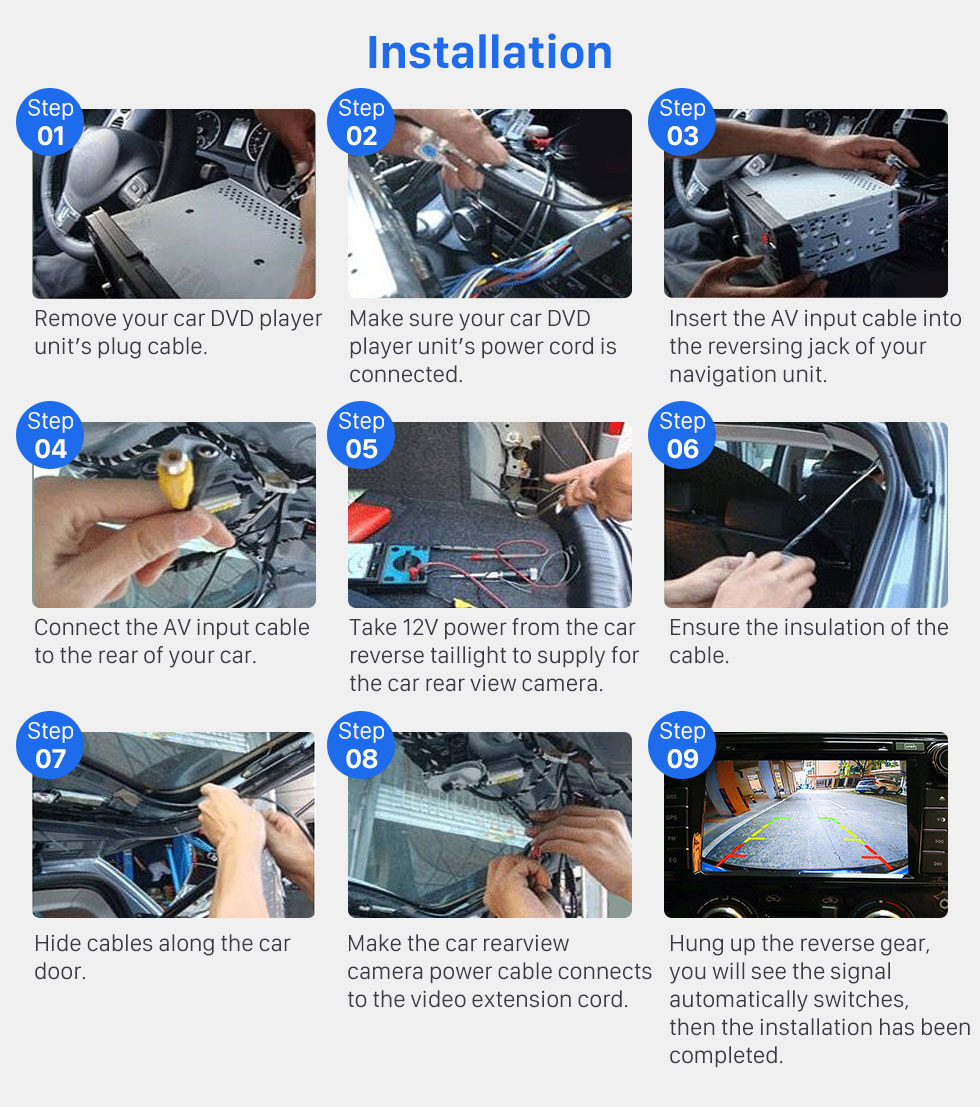 Installation

Step 01
Remove your car DVD player unit's plug cable.

Step 02
Make sure your car DVD player unit's power cord is connected.

Step 03
Insert the AV input cable into the reversing jack of your navigation unit.

Step 04
Connect the AV input cable to the rear of your car.

Step 05
Take 12V power from the car reverse taillight to supply for the car rear view camera.

Step 06
Ensure the insulation of the cable.

Step 07
Hide cables along the car door.

Step 08
Make the car rearview camera power cable connects to the video extension cord.

Step 09
Hung up the reverse gear, you will see the signal automatically switches, then the installation has been completed.